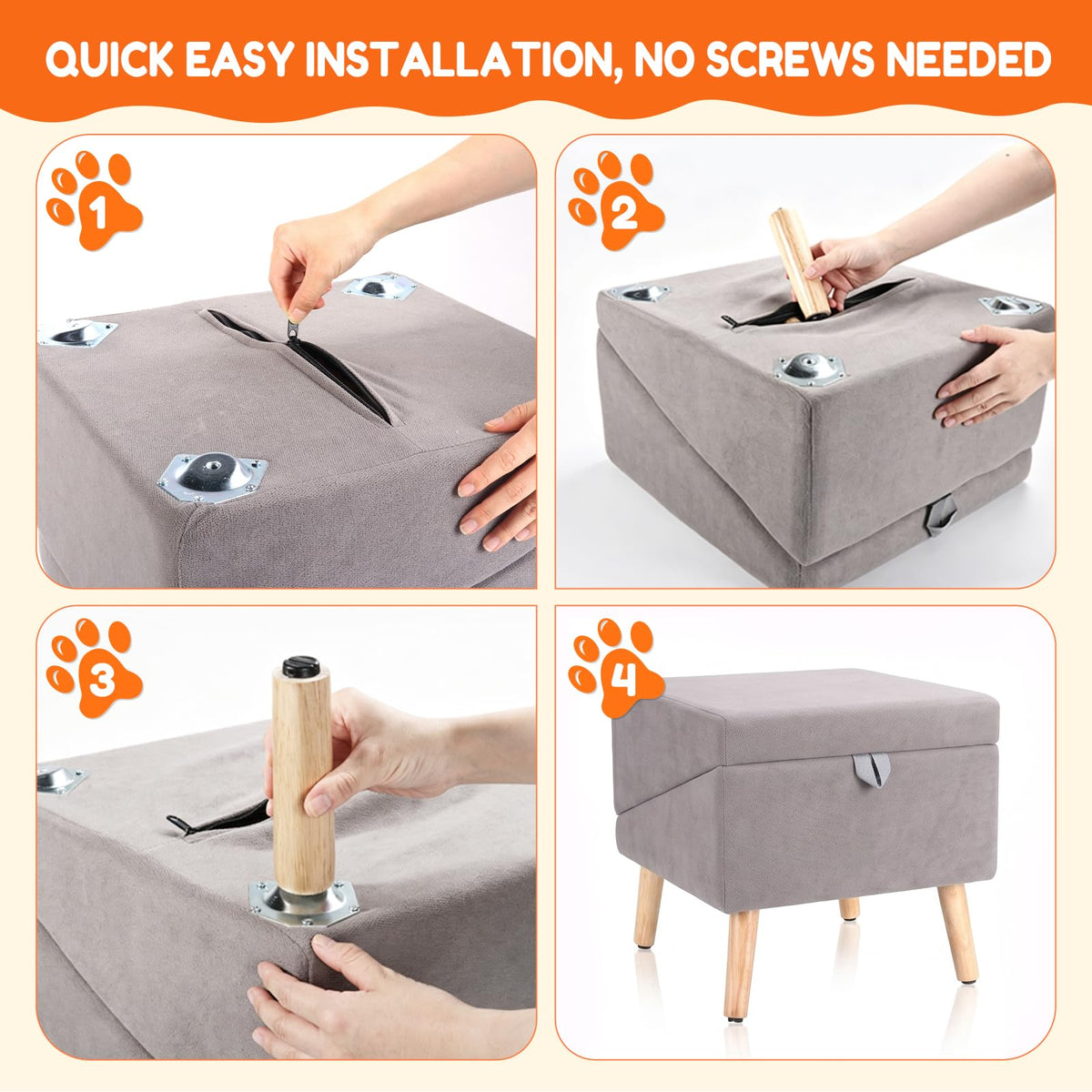 QUICK EASY INSTALLATION, NO SCREWS NEEDED

1

2

3

4